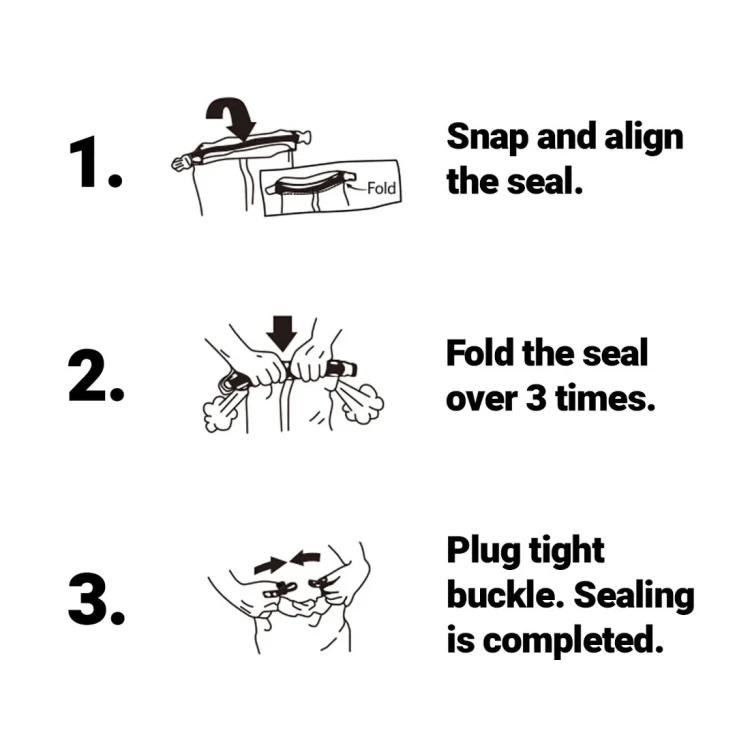 1.

Fold

Snap and align the seal.

2.

Fold the seal over 3 times.

3.

Plug tight buckle. Sealing is completed.