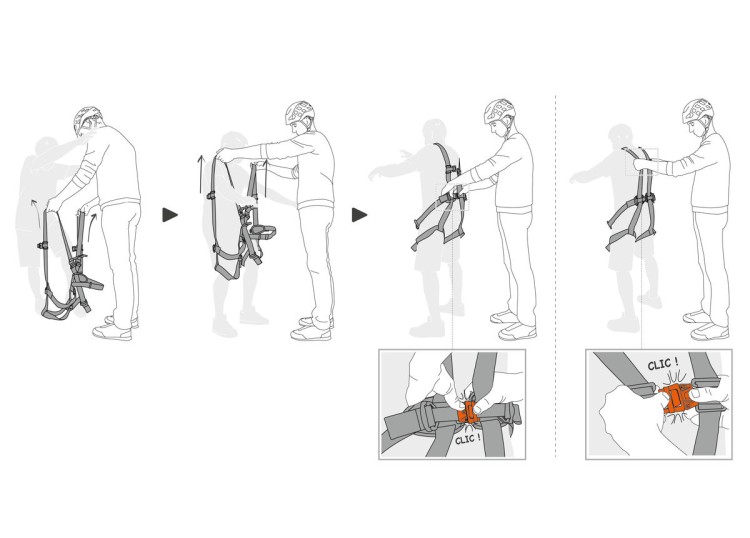 CLIC !

CLIC !